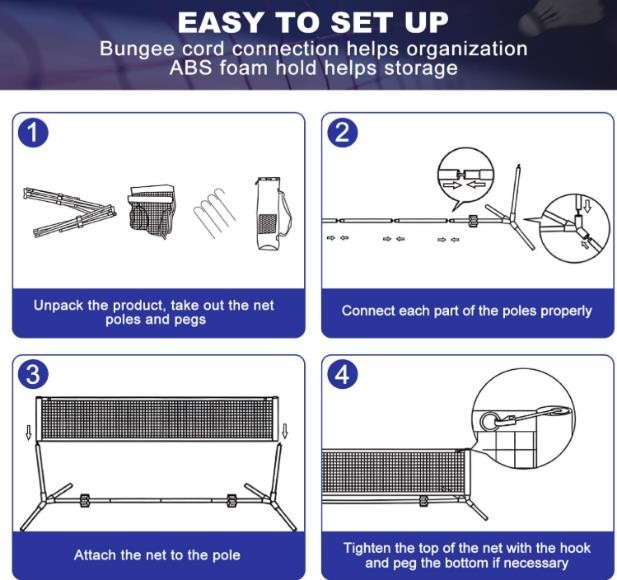 EASY TO SET UP
Bungee cord connection helps organization
ABS foam hold helps storage

1
Unpack the product, take out the net poles and pegs

2
Connect each part of the poles properly

3
Attach the net to the pole

4
Tighten the top of the net with the hook and peg the bottom if necessary