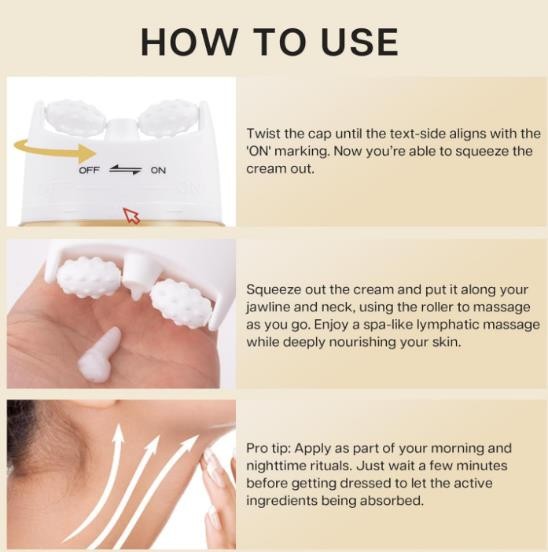 HOW TO USE

OFF ON

Twist the cap until the text-side aligns with the 'ON' marking. Now you're able to squeeze the cream out.

Squeeze out the cream and put it along your jawline and neck, using the roller to massage as you go. Enjoy a spa-like lymphatic massage while deeply nourishing your skin.

Pro tip: Apply as part of your morning and nighttime rituals. Just wait a few minutes before getting dressed to let the active ingredients being absorbed.